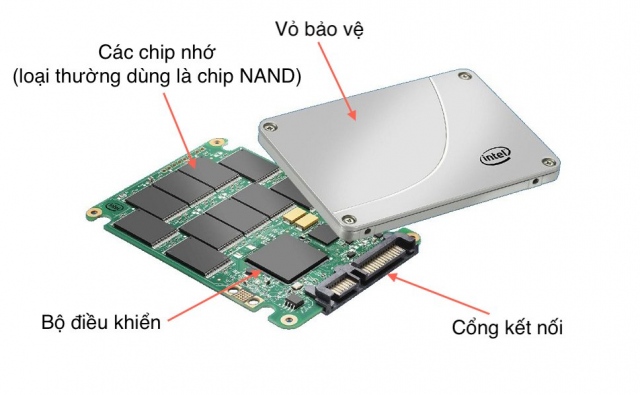 Vỏ bảo vệ

Các chip nhớ
(loại thường dùng là chip NAND)

intel

Bộ điều khiển

Cổng kết nối